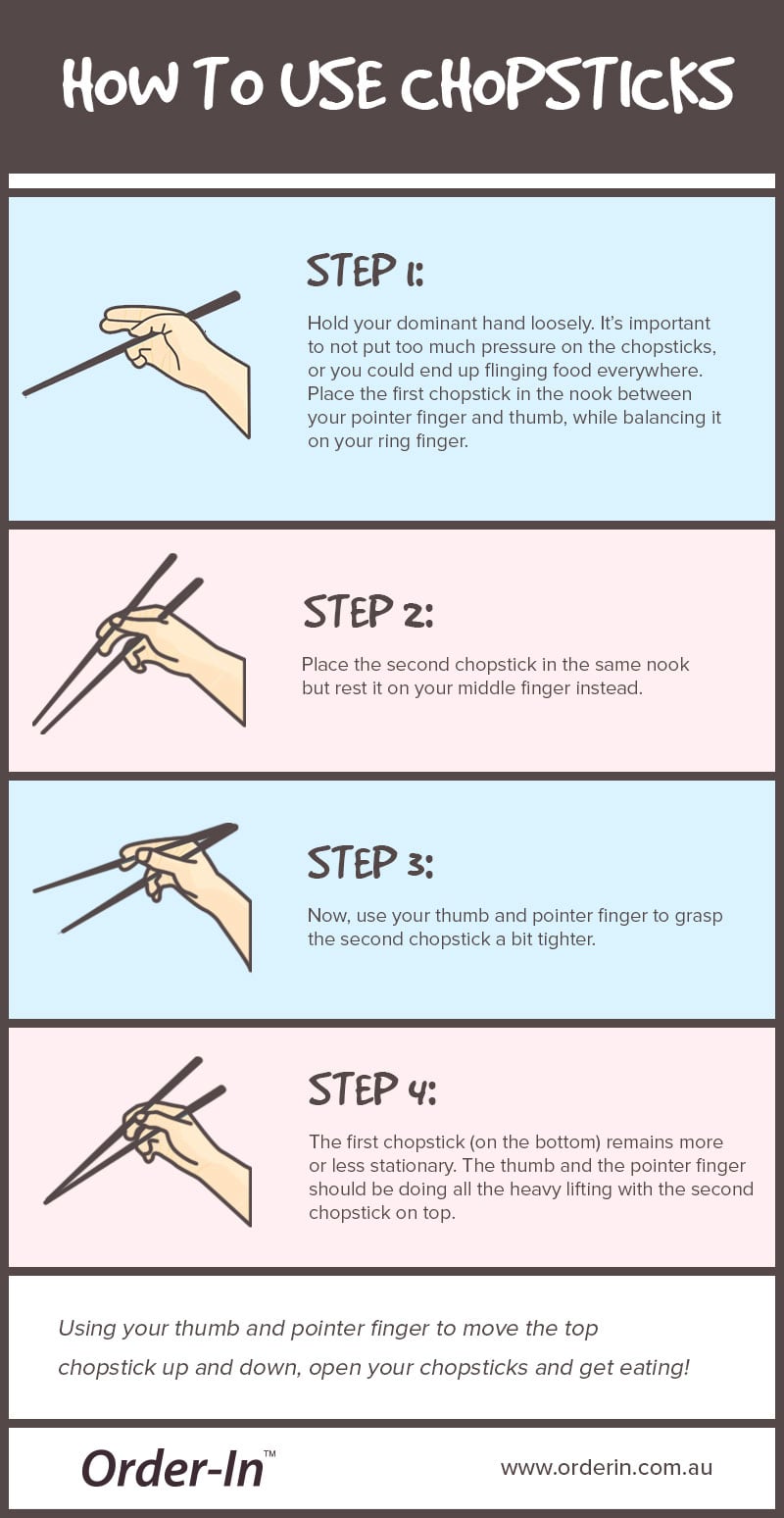 HOW TO USE CHOPSTICKS

STEP 1:

Hold your dominant hand loosely. It's important to not put too much pressure on the chopsticks, or you could end up flinging food everywhere. Place the first chopstick in the nook between your pointer finger and thumb, while balancing it on your ring finger.

STEP 2:

Place the second chopstick in the same nook but rest it on your middle finger instead.

STEP 3:

Now, use your thumb and pointer finger to grasp the second chopstick a bit tighter.

STEP 4:

The first chopstick (on the bottom) remains more or less stationary. The thumb and the pointer finger should be doing all the heavy lifting with the second chopstick on top.

Using your thumb and pointer finger to move the top chopstick up and down, open your chopsticks and get eating!

Order-In™

www.orderin.com.au